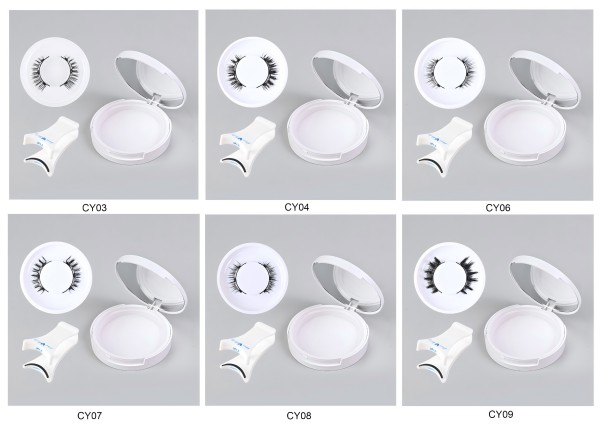 CY03

CY04

CY06

CY07

CY08

CY09